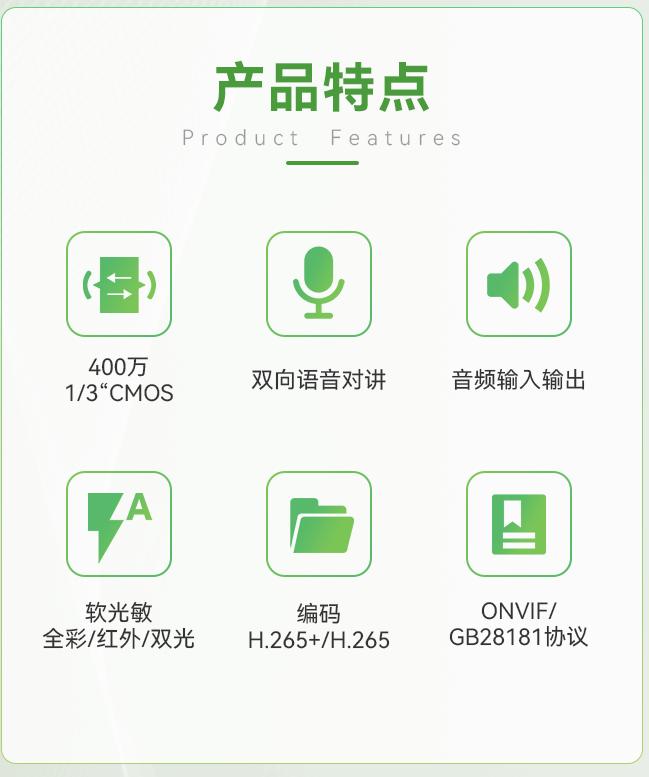 产品特点

Product Features

400万
1/3“CMOS

双向语音对讲

音频输入输出

软光敏
全彩/红外/双光

编码
H.265+/H.265

ONVIF/
GB28181协议